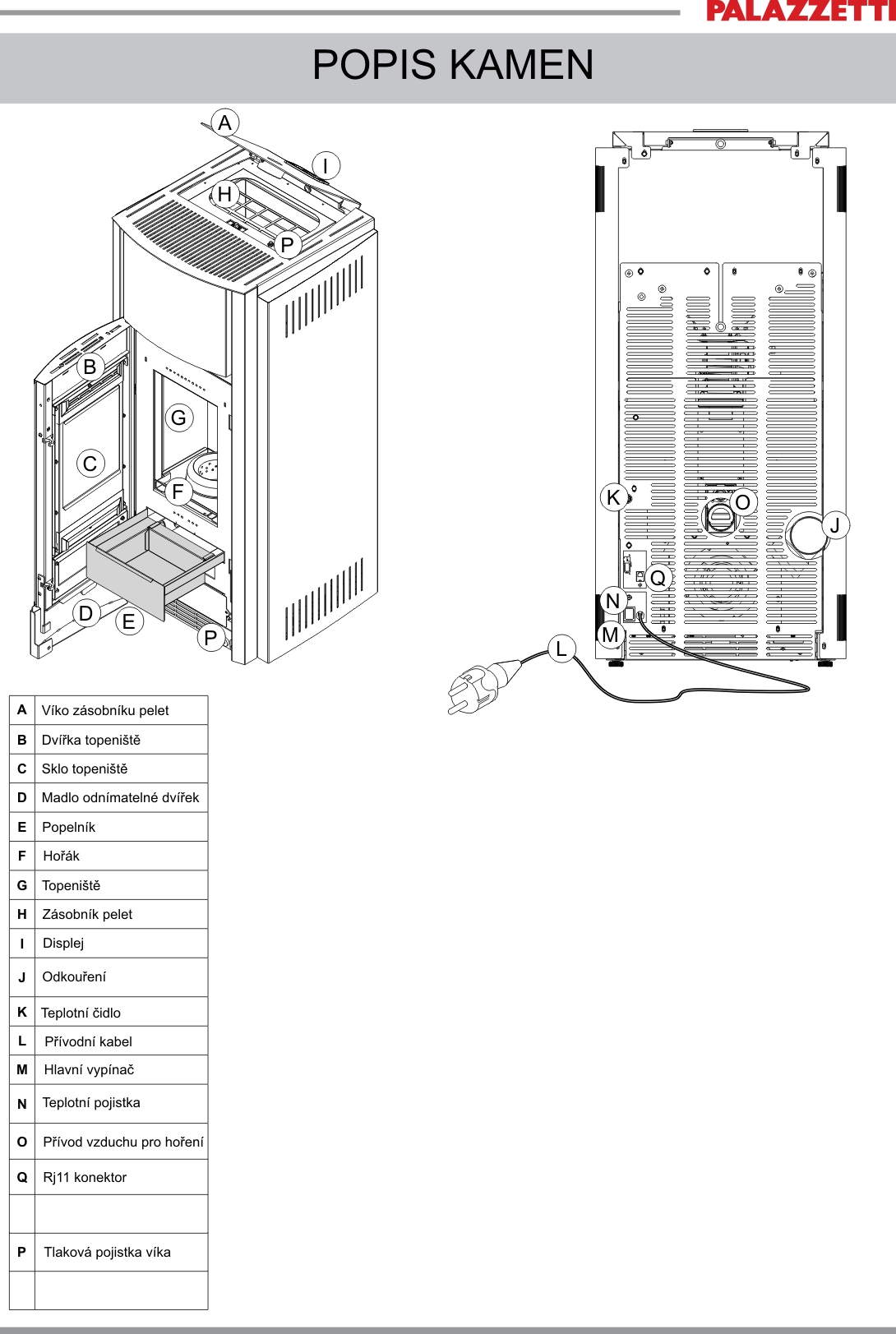 PALAZZETTI

POPIS KAMEN

A
I
H
P
B
G
C
F
D
E
P

K
O
J
Q
N
M
L

| A | Víko zásobníku pelet |
|---|---|
| B | Dvířka topeniště |
| C | Sklo topeniště |
| D | Madlo odnímatelné dvířek |
| E | Popelník |
| F | Hořák |
| G | Topeniště |
| H | Zásobník pelet |
| I | Displej |
| J | Odkouření |
| K | Teplotní čidlo |
| L | Přívodní kabel |
| M | Hlavní vypínač |
| N | Teplotní pojistka |
| O | Přívod vzduchu pro hoření |
| Q | Rj11 konektor |
| | |
| P | Tlaková pojistka víka |
| | |