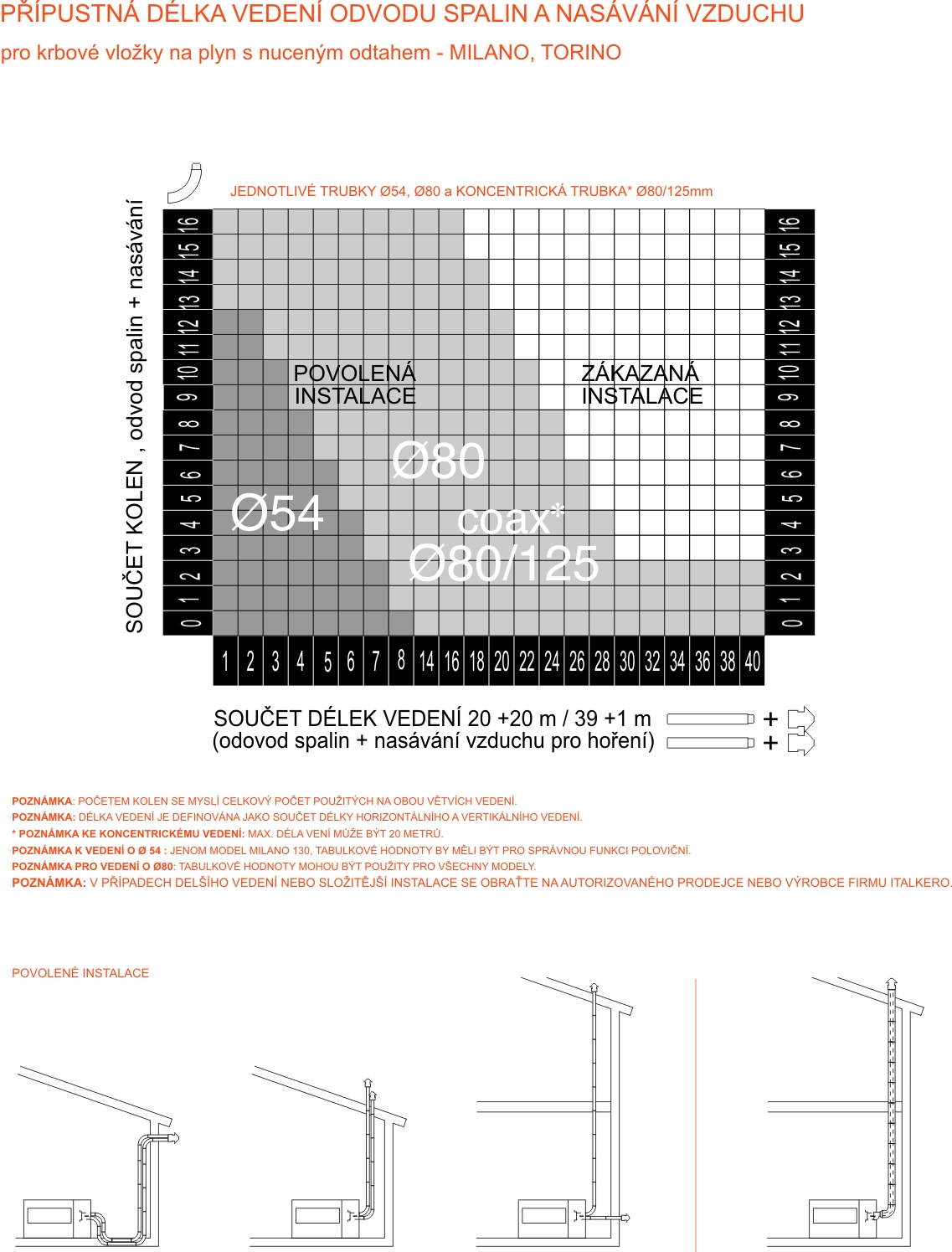 PŘÍPUSTNÁ DÉLKA VEDENÍ ODVODU SPALIN A NASÁVÁNÍ VZDUCHU

pro krbové vložky na plyn s nuceným odtahem - MILANO, TORINO

JEDNOTLIVÉ TRUBKY Ø54, Ø80 a KONCENTRICKÁ TRUBKA* Ø80/125mm

SOUČET KOLEN , odvod spalin + nasávání

16 15 14 13 12 11 10 9 8 7 6 5 4 3 2 1 0

POVOLENÁ INSTALACE

ZÁKAZANÁ INSTALACE

Ø80

Ø54

coax*

Ø80/125

16 15 14 13 12 11 10 9 8 7 6 5 4 3 2 1 0

1 2 3 4 5 6 7 8 14 16 18 20 22 24 26 28 30 32 34 36 38 40

SOUČET DÉLEK VEDENÍ 20 +20 m / 39 +1 m
(odovod spalin + nasávání vzduchu pro hoření)

+
+

POZNÁMKA: POČETEM KOLEN SE MYSLÍ CELKOVÝ POČET POUŽITÝCH NA OBOU VĚTVÍCH VEDENÍ.
POZNÁMKA: DÉLKA VEDENÍ JE DEFINOVÁNA JAKO SOUČET DÉLKY HORIZONTÁLNÍHO A VERTIKÁLNÍHO VEDENÍ.
* POZNÁMKA KE KONCENTRICKÉMU VEDENÍ: MAX. DÉLA VENÍ MŮŽE BÝT 20 METRŮ.
POZNÁMKA K VEDENÍ O Ø 54 : JENOM MODEL MILANO 130, TABULKOVÉ HODNOTY BY MĚLI BÝT PRO SPRÁVNOU FUNKCI POLOVIČNÍ.
POZNÁMKA PRO VEDENÍ O Ø80: TABULKOVÉ HODNOTY MOHOU BÝT POUŽITY PRO VŠECHNY MODELY.
POZNÁMKA: V PŘÍPADECH DELŠÍHO VEDENÍ NEBO SLOŽITĚJŠÍ INSTALACE SE OBRAŤTE NA AUTORIZOVANÉHO PRODEJCE NEBO VÝROBCE FIRMU ITALKERO.

POVOLENÉ INSTALACE