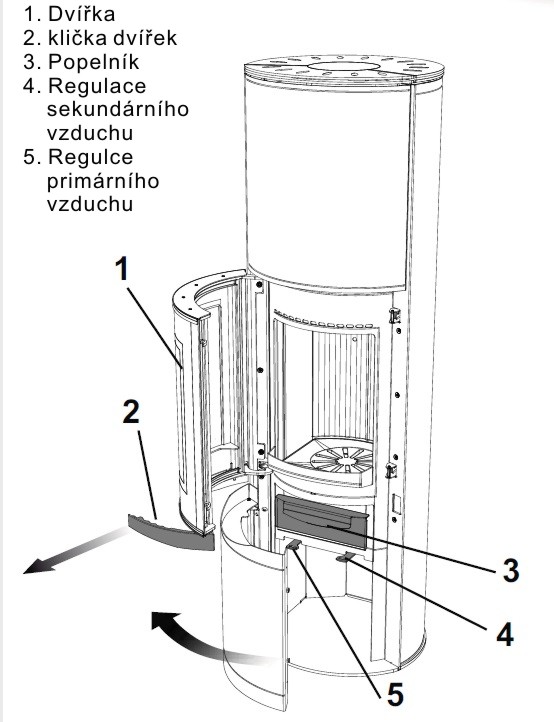 1. Dvířka
2. klička dvířek
3. Popelník
4. Regulace sekundárního vzduchu
5. Regulce primárního vzduchu

1

2

3

4

5