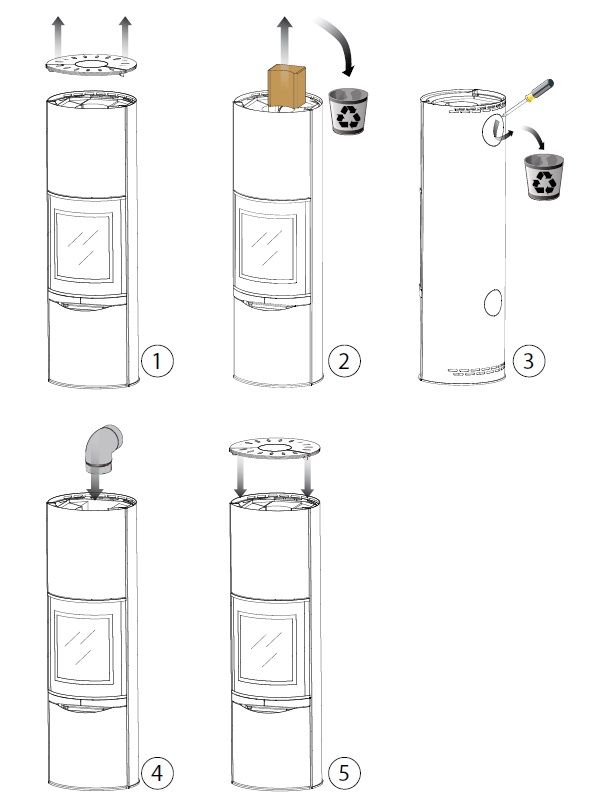 1

2

3

4

5