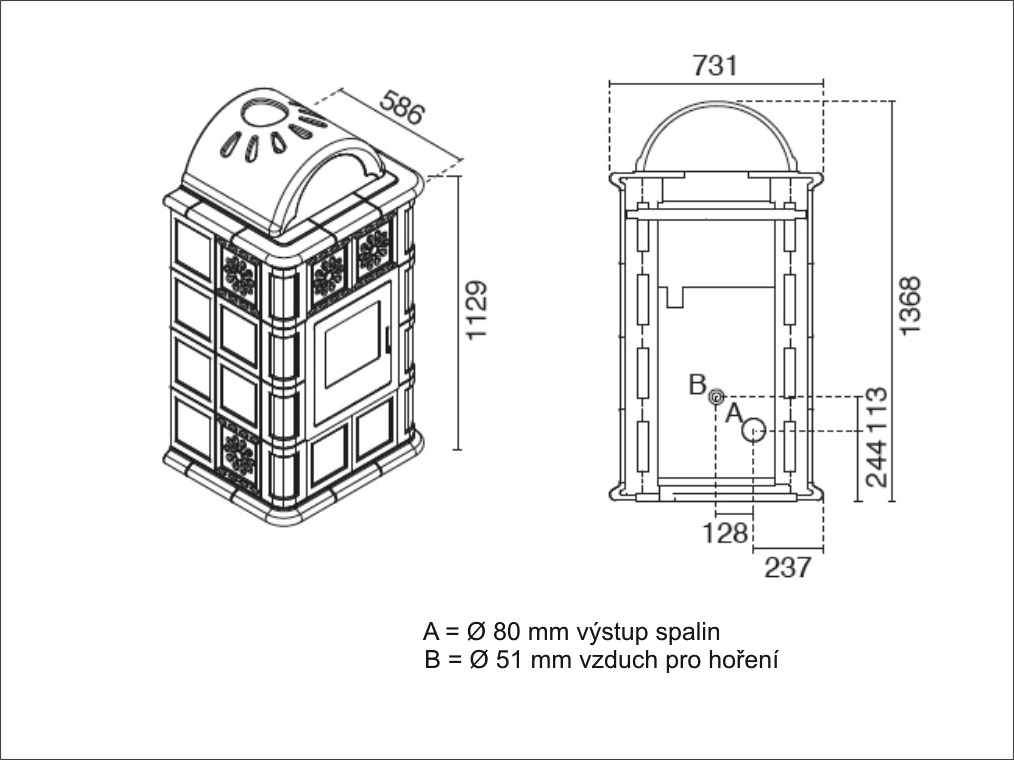 586

1129

731

1368

B

A

113

244

128

237

A = Ø 80 mm výstup spalin
B = Ø 51 mm vzduch pro hoření