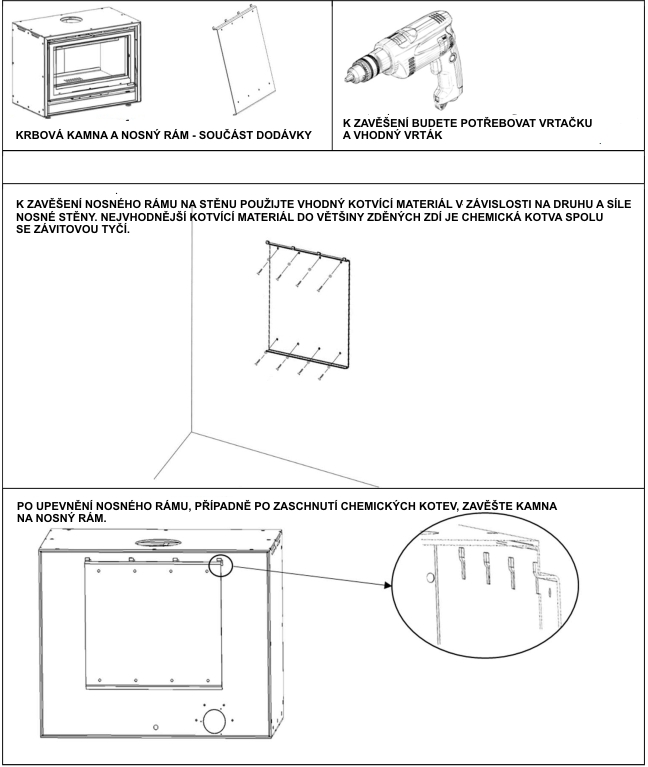 KRBOVÁ KAMNA A NOSNÝ RÁM - SOUČÁST DODÁVKY

K ZAVĚŠENÍ BUDETE POTŘEBOVAT VRTAČKU A VHODNÝ VRTÁK

K ZAVĚŠENÍ NOSNÉHO RÁMU NA STĚNU POUŽIJTE VHODNÝ KOTVÍCÍ MATERIÁL V ZÁVISLOSTI NA DRUHU A SÍLE NOSNÉ STĚNY. NEJVHODNĚJŠÍ KOTVÍCÍ MATERIÁL DO VĚTŠINY ZDĚNÝCH ZDÍ JE CHEMICKÁ KOTVA SPOLU SE ZÁVITOVOU TYČÍ.

PO UPEVNĚNÍ NOSNÉHO RÁMU, PŘÍPADNĚ PO ZASCHNUTÍ CHEMICKÝCH KOTEV, ZAVĚŠTE KAMNA NA NOSNÝ RÁM.